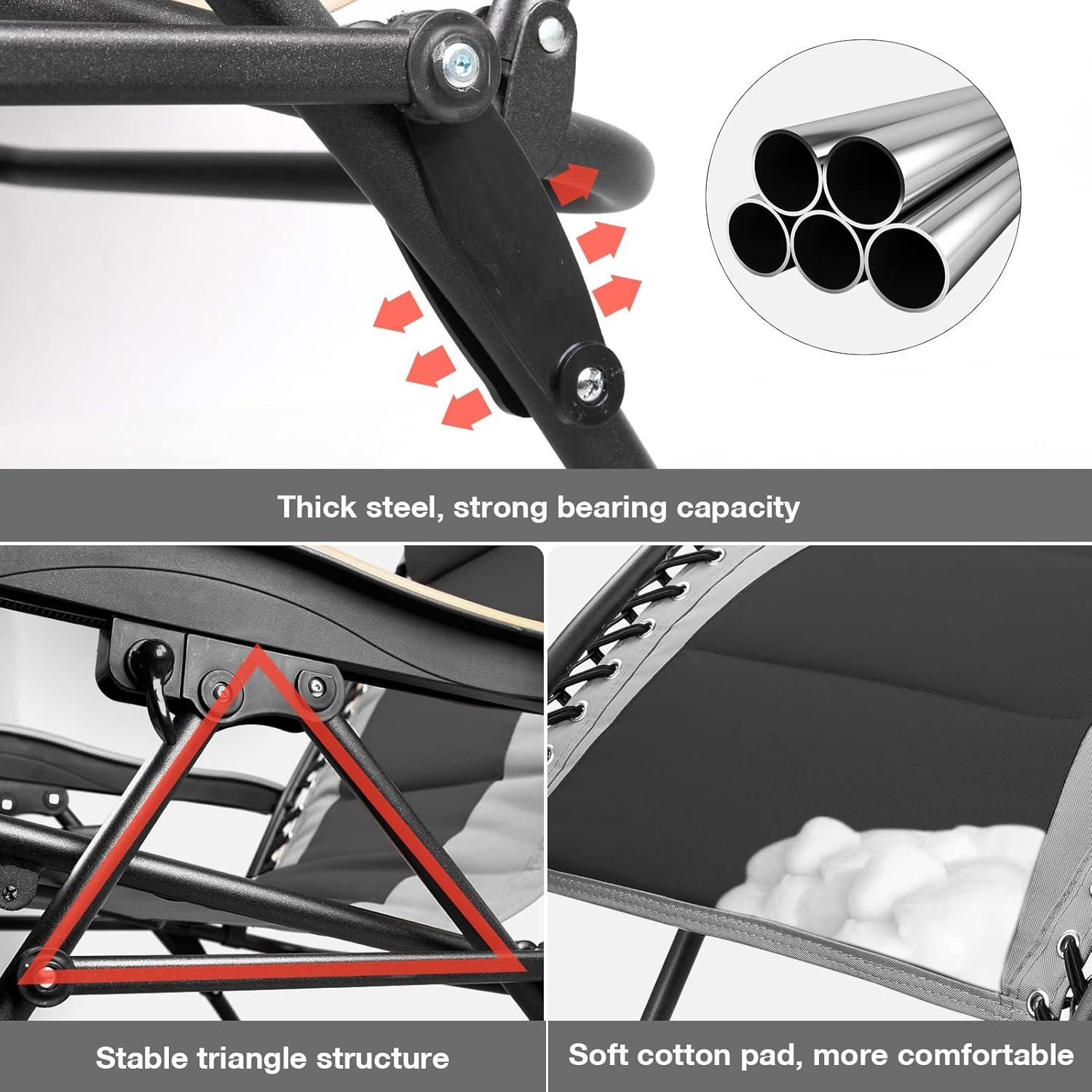 Thick steel, strong bearing capacity

Stable triangle structure

Soft cotton pad, more comfortable