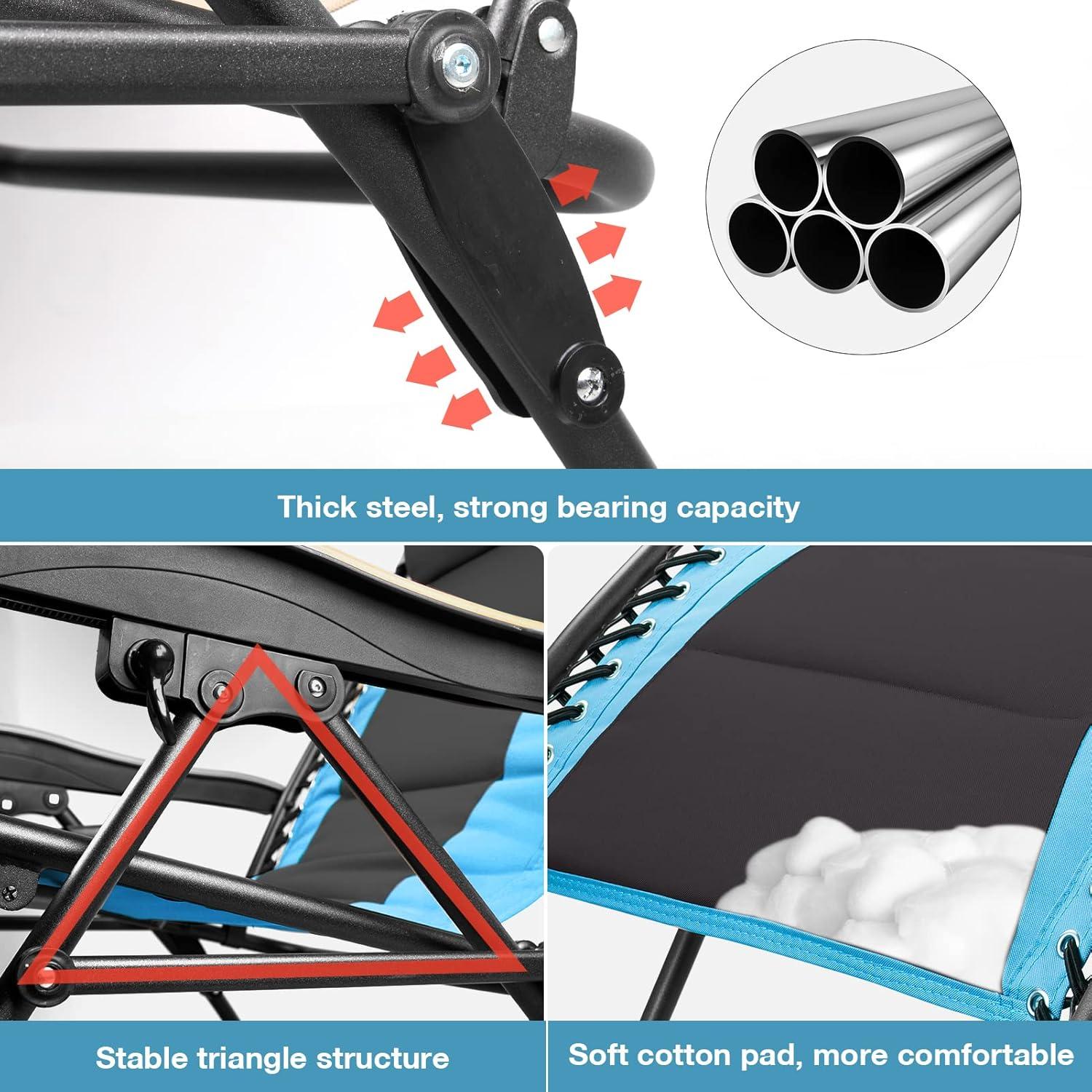 Thick steel, strong bearing capacity

Stable triangle structure

Soft cotton pad, more comfortable