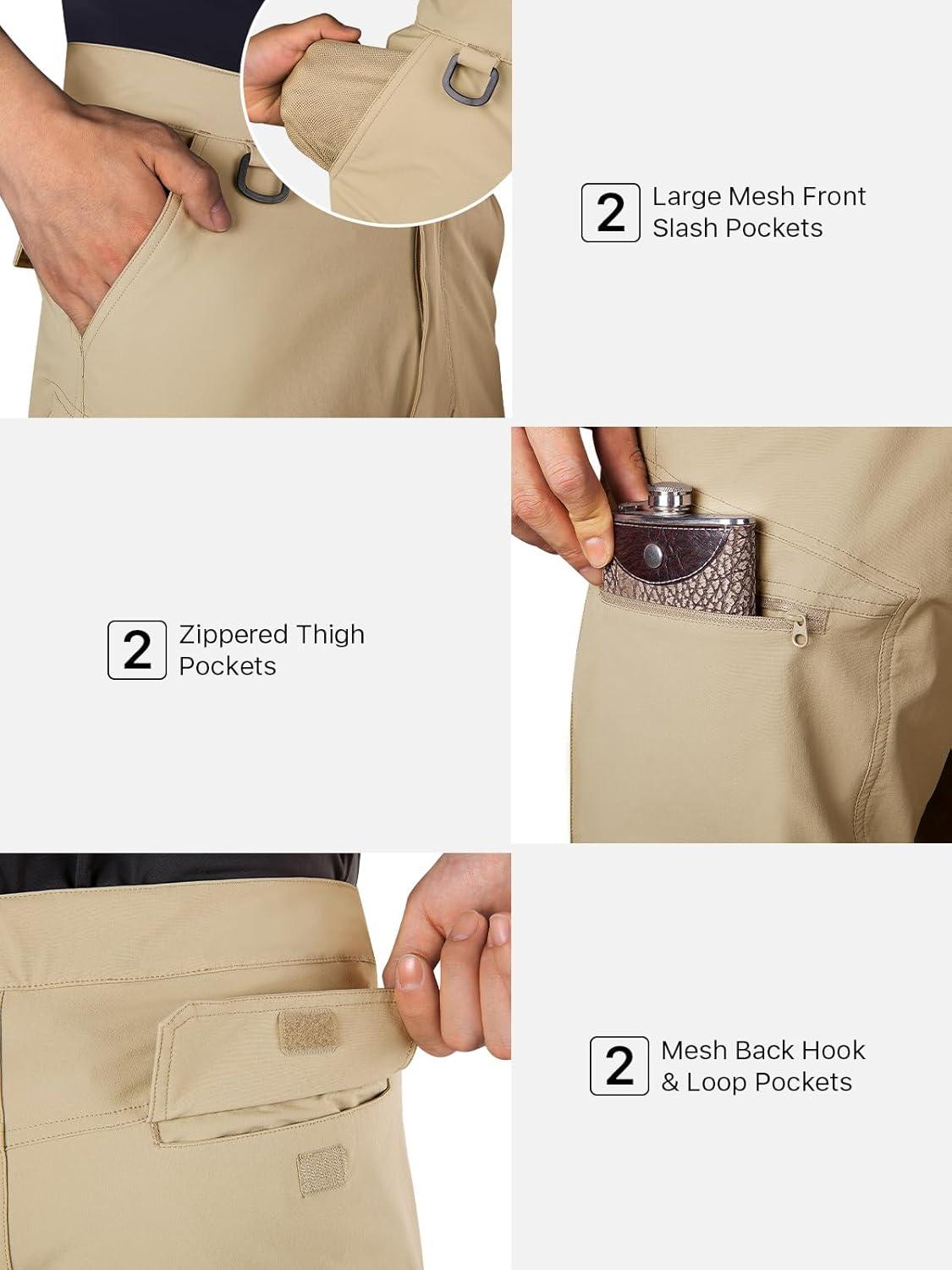 2 Large Mesh Front Slash Pockets

2 Zippered Thigh Pockets

2 Mesh Back Hook & Loop Pockets