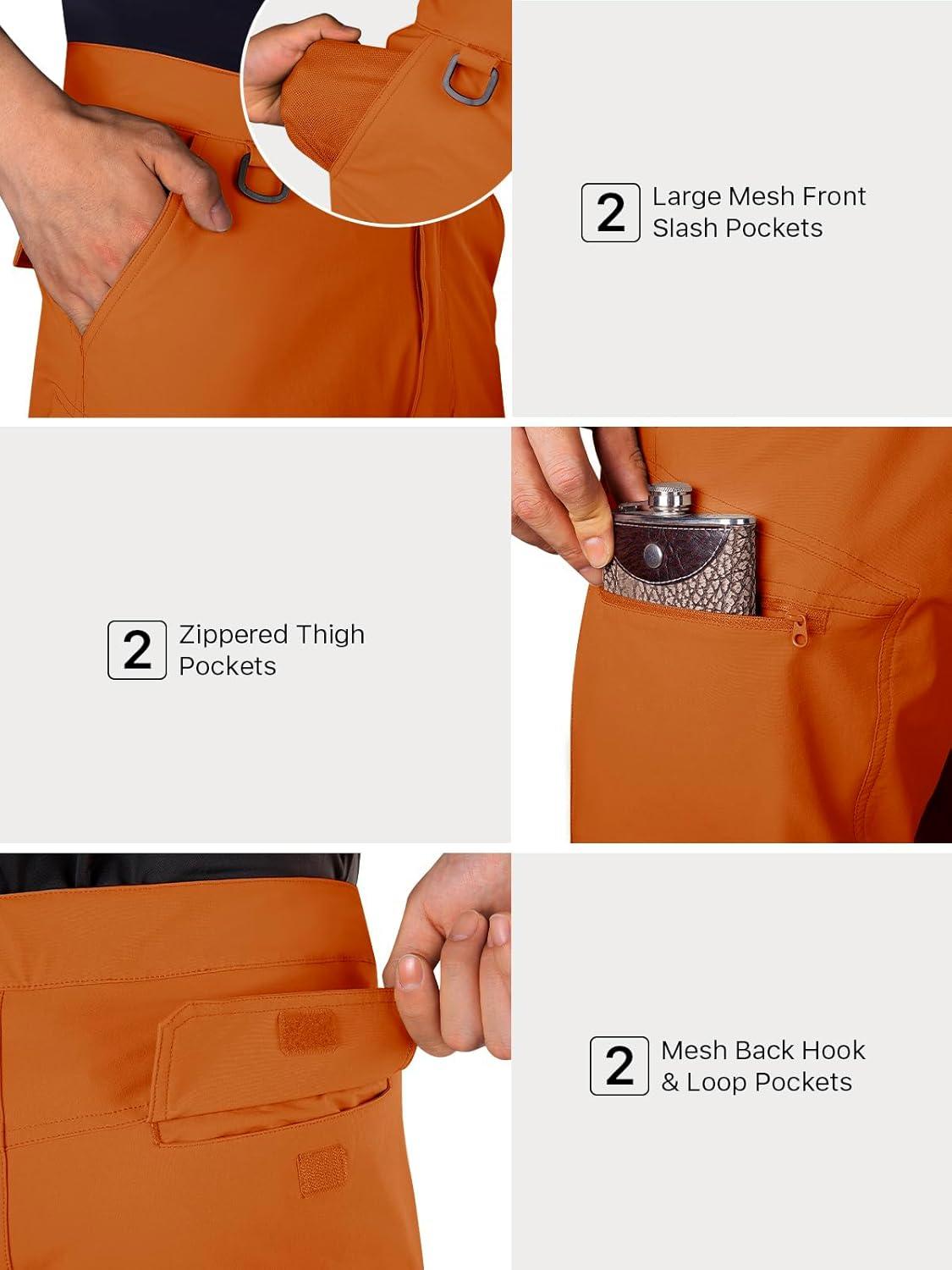 2 Large Mesh Front Slash Pockets

2 Zippered Thigh Pockets

2 Mesh Back Hook & Loop Pockets