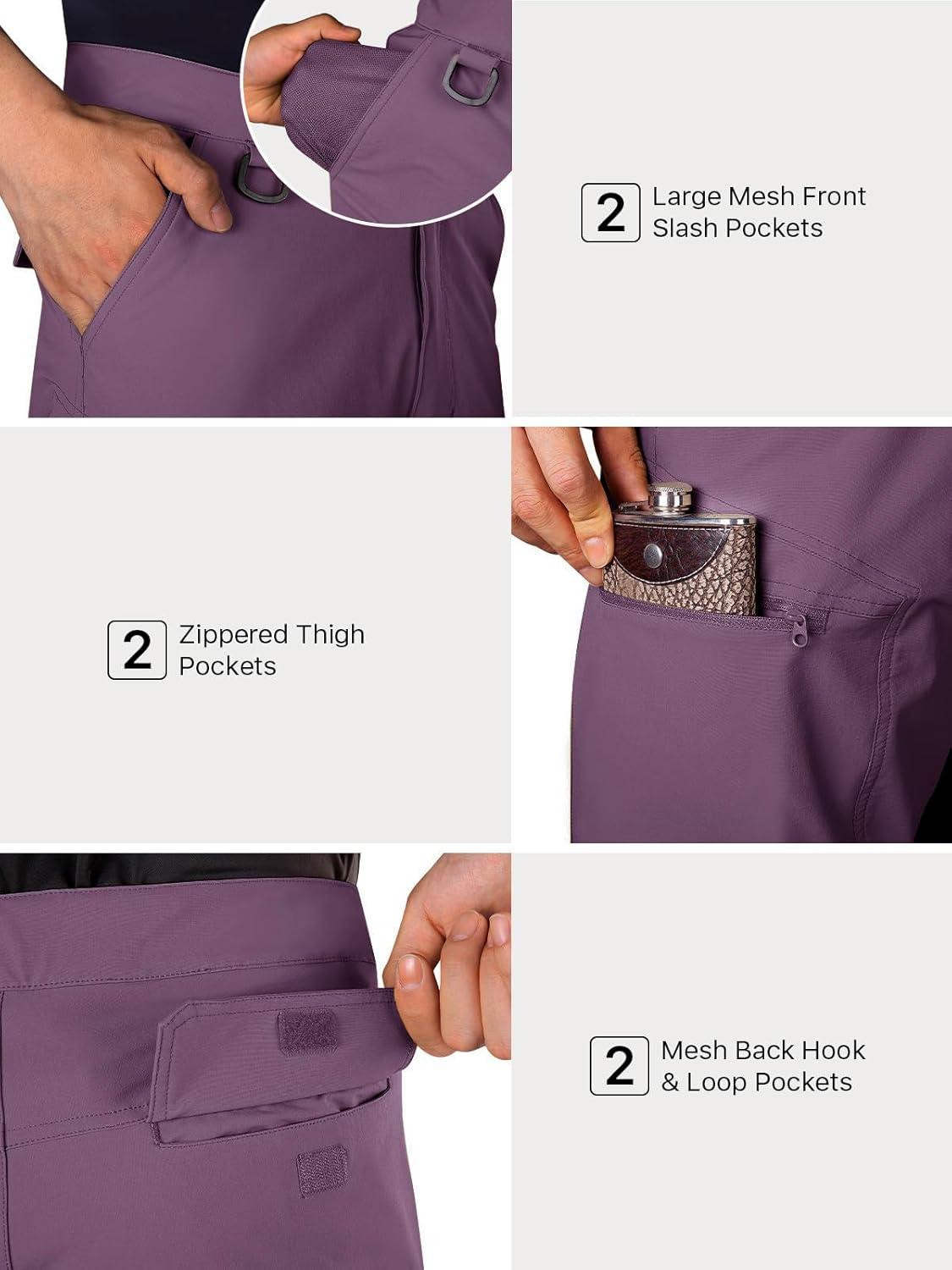 2 Large Mesh Front Slash Pockets

2 Zippered Thigh Pockets

2 Mesh Back Hook & Loop Pockets