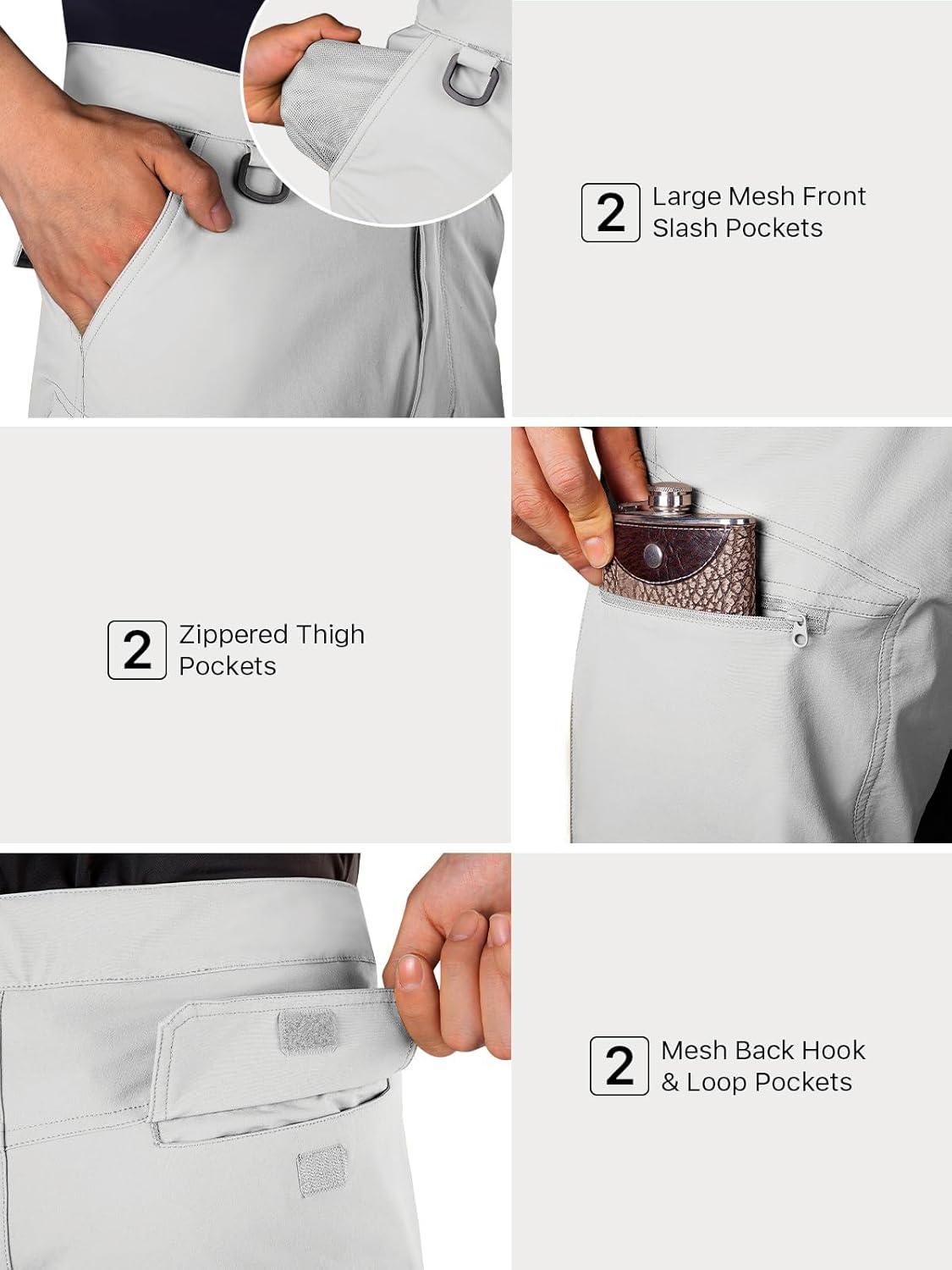 2 Large Mesh Front Slash Pockets

2 Zippered Thigh Pockets

2 Mesh Back Hook & Loop Pockets