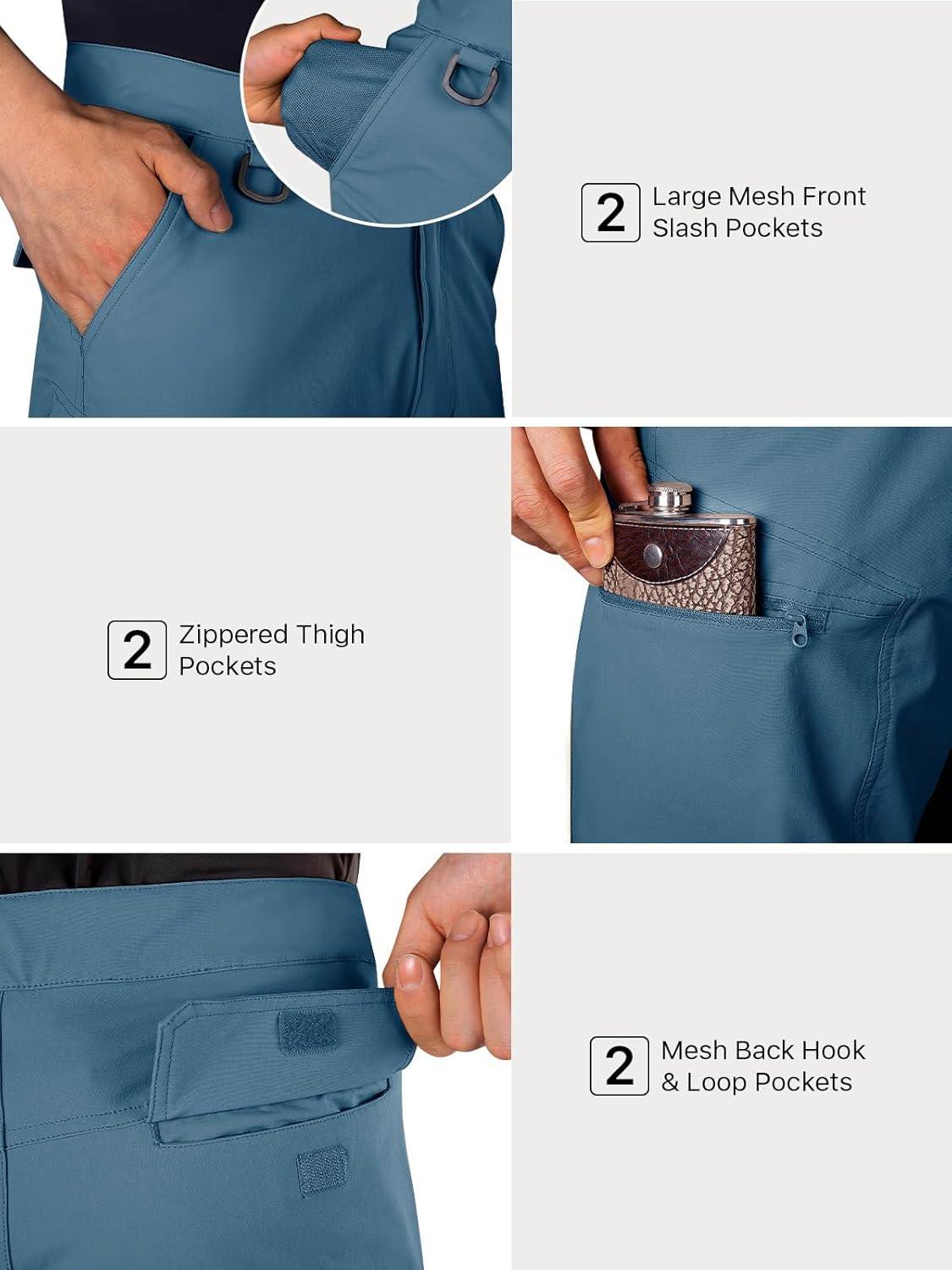 2 Large Mesh Front Slash Pockets

2 Zippered Thigh Pockets

2 Mesh Back Hook & Loop Pockets