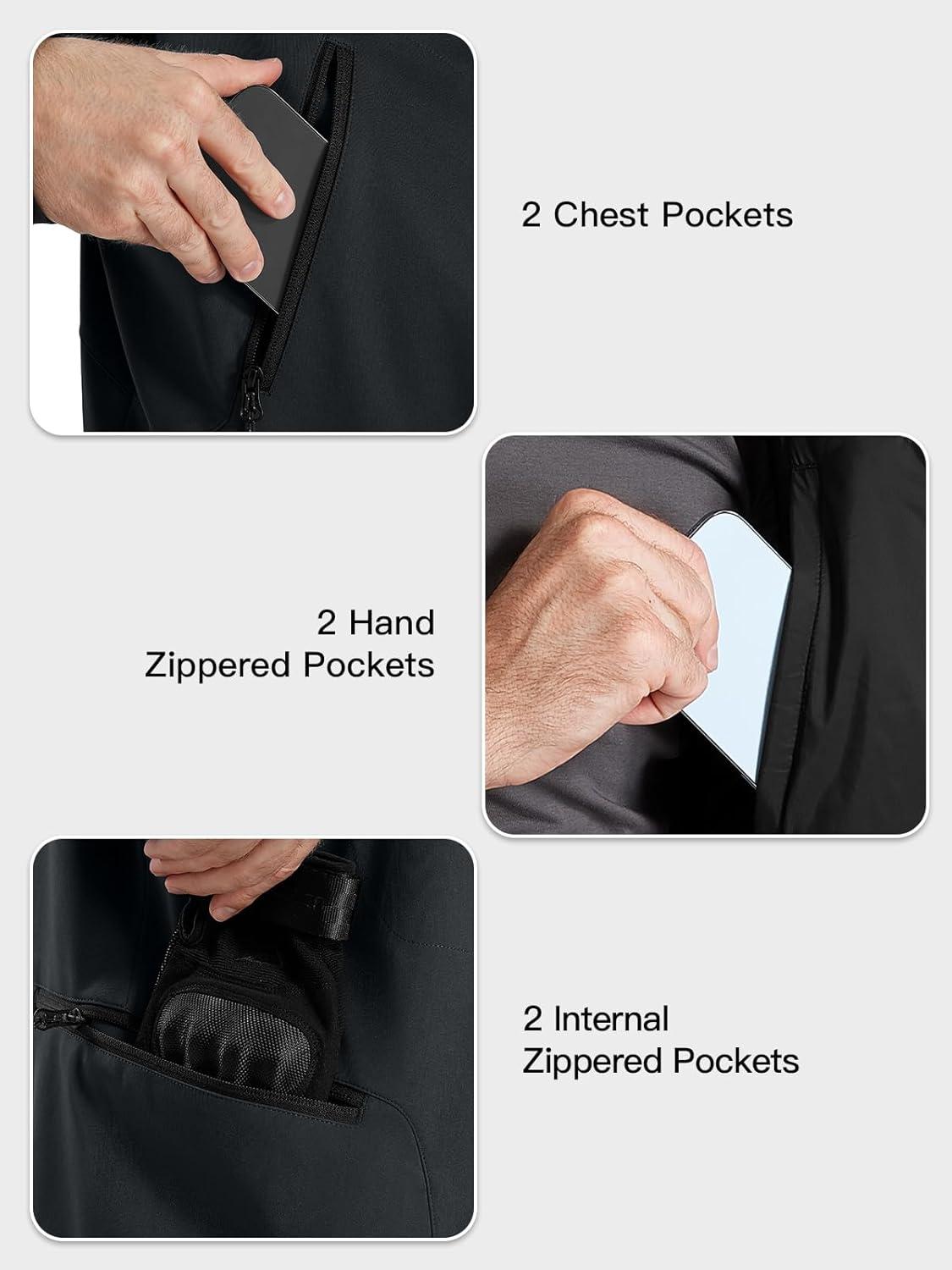 2 Chest Pockets

2 Hand
Zippered Pockets

2 Internal
Zippered Pockets