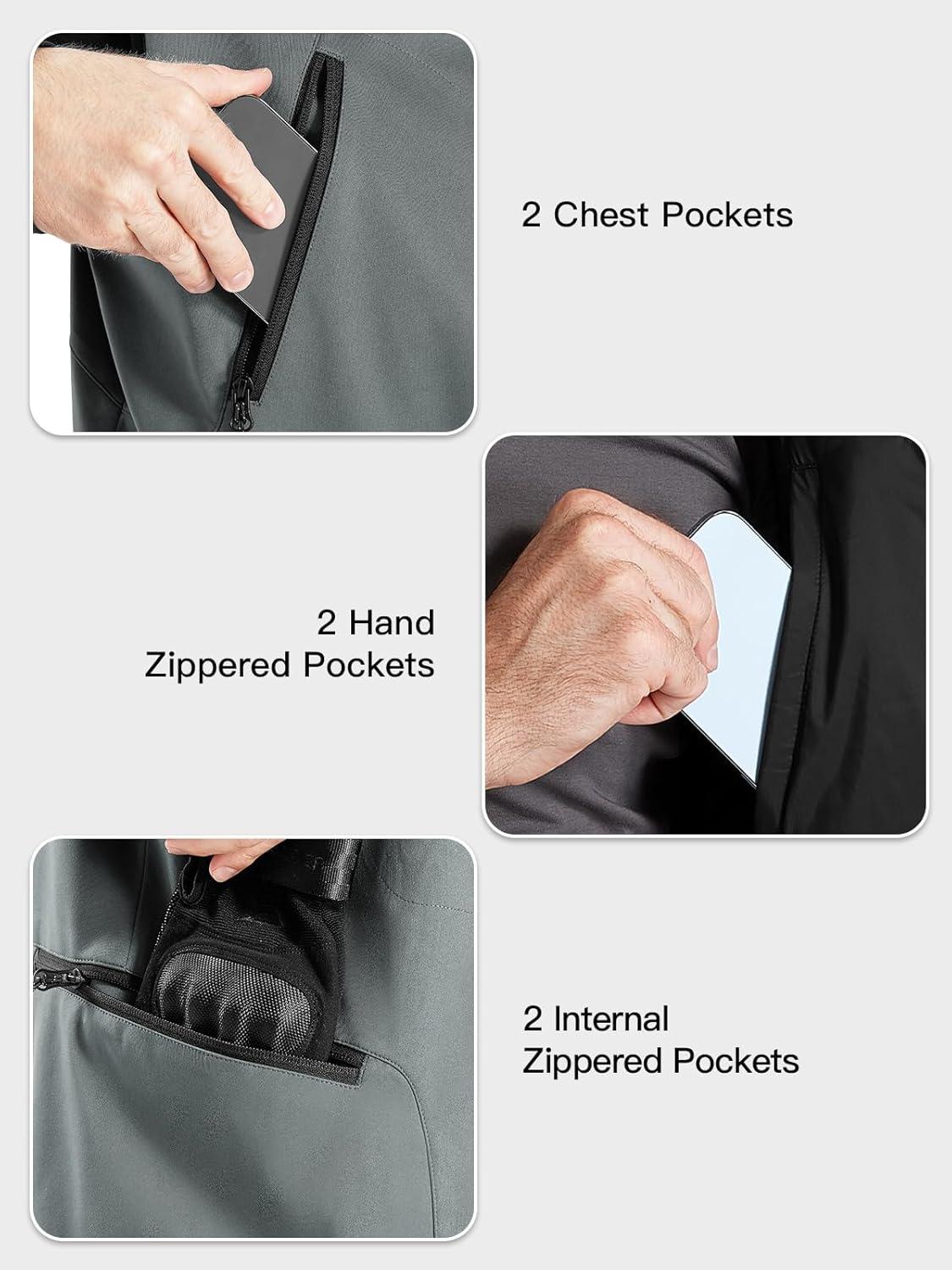 2 Chest Pockets

2 Hand
Zippered Pockets

2 Internal
Zippered Pockets