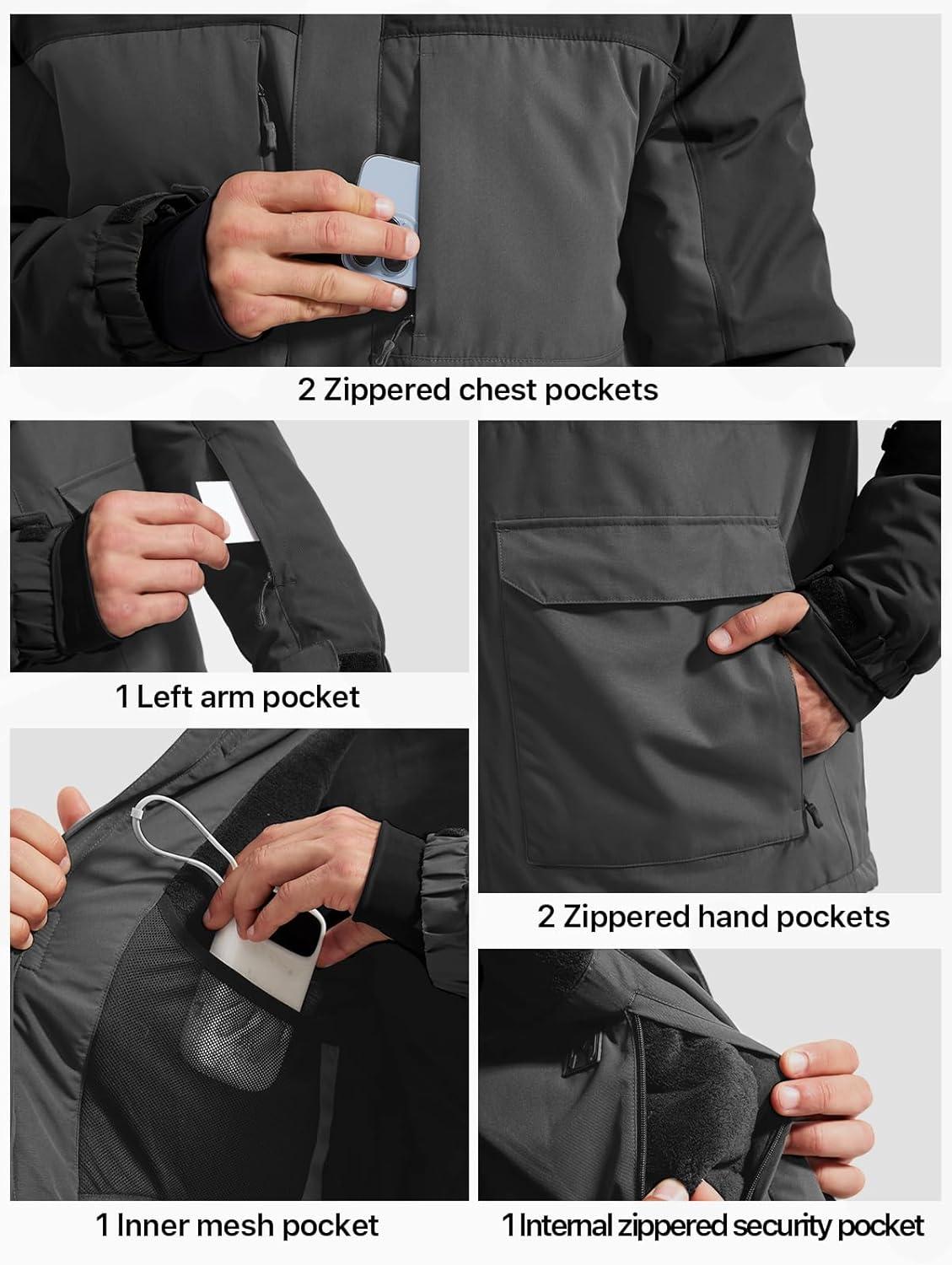 2 Zippered chest pockets

1 Left arm pocket

2 Zippered hand pockets

1 Inner mesh pocket

1 Internal zippered security pocket