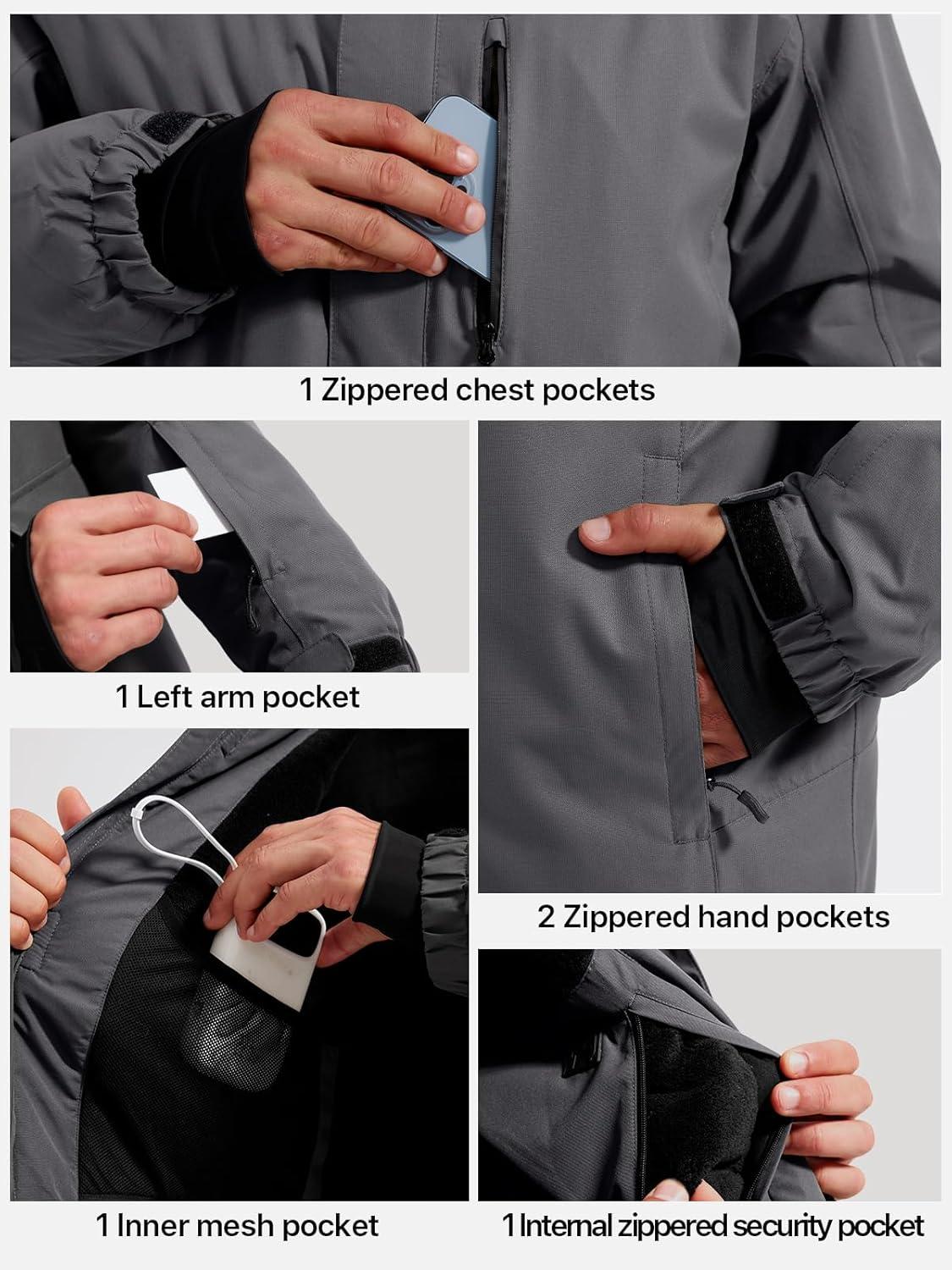 1 Zippered chest pockets

1 Left arm pocket

2 Zippered hand pockets

1 Inner mesh pocket

1 Internal zippered security pocket