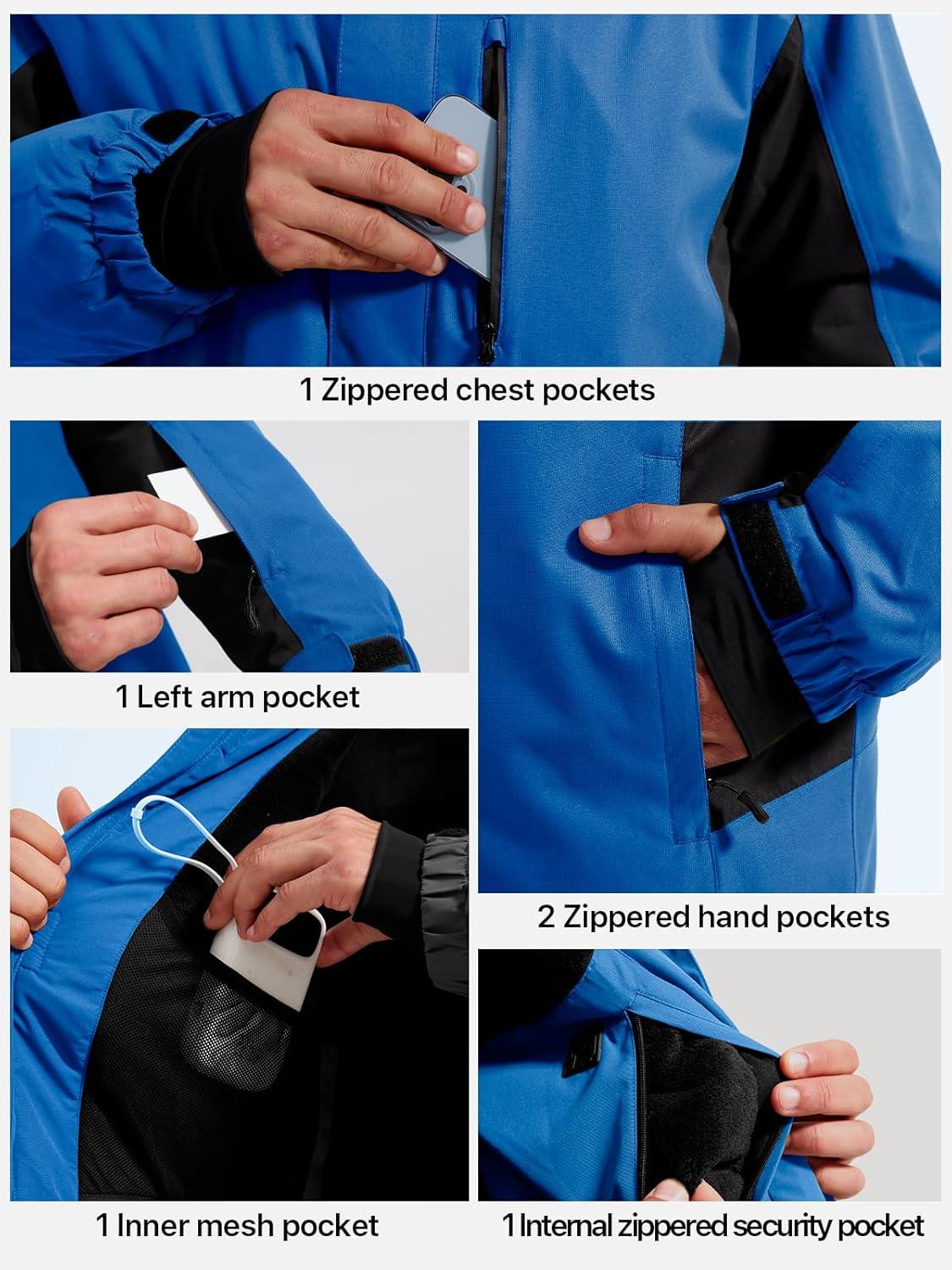 1 Zippered chest pockets

1 Left arm pocket

2 Zippered hand pockets

1 Inner mesh pocket

1 Internal zippered security pocket